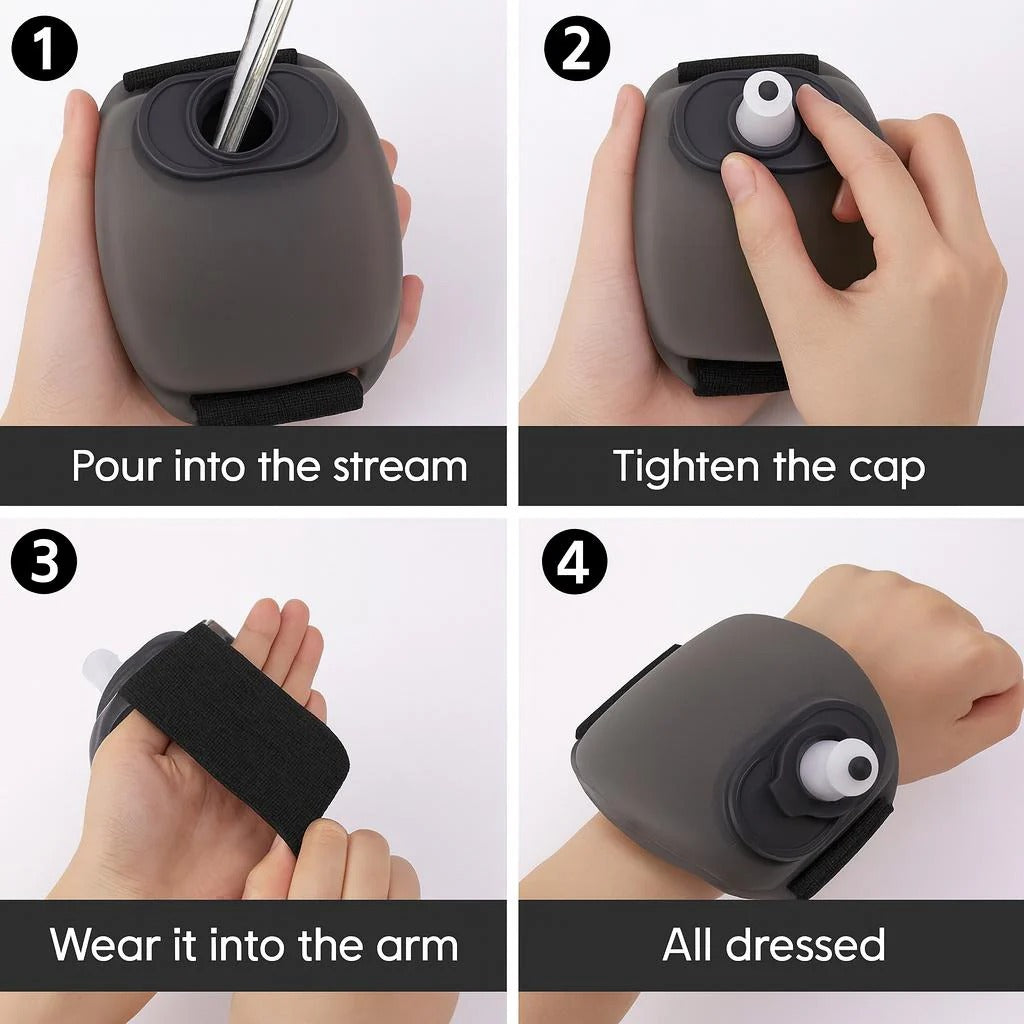 1
Pour into the stream

2
Tighten the cap

3
Wear it into the arm

4
All dressed